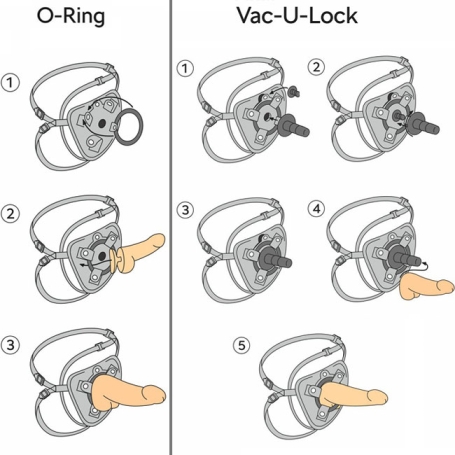 O-Ring

①

②

③

Vac-U-Lock

①

②

③

④

⑤